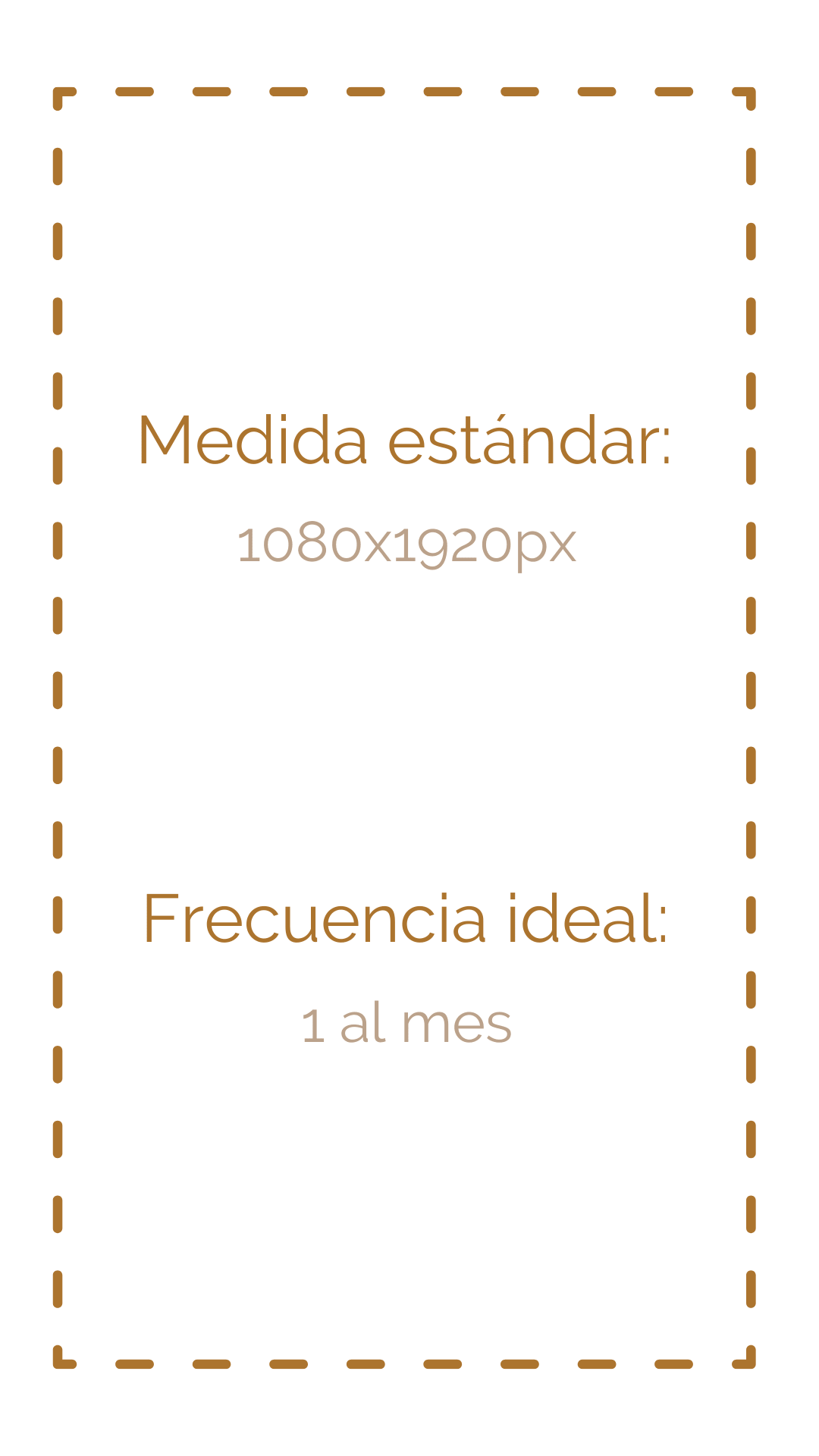 Medida estándar:
1080x1920px

Frecuencia ideal:
1 al mes